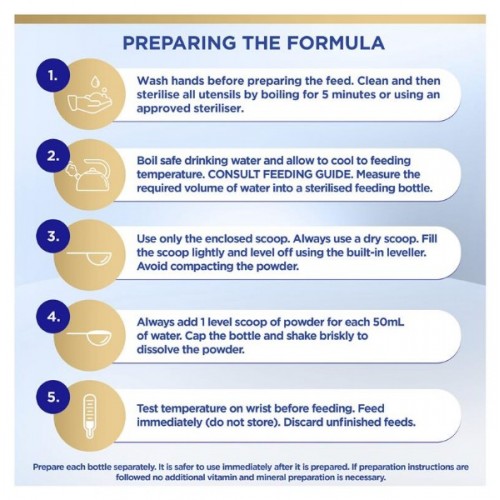 PREPARING THE FORMULA

1.

Wash hands before preparing the feed. Clean and then sterilise all utensils by boiling for 5 minutes or using an approved steriliser.

2.

Boil safe drinking water and allow to cool to feeding temperature. CONSULT FEEDING GUIDE. Measure the required volume of water into a sterilised feeding bottle.

3.

Use only the enclosed scoop. Always use a dry scoop. Fill the scoop lightly and level off using the built-in leveller. Avoid compacting the powder.

4.

Always add 1 level scoop of powder for each 50mL of water. Cap the bottle and shake briskly to dissolve the powder.

5.

Test temperature on wrist before feeding. Feed immediately (do not store). Discard unfinished feeds.

Prepare each bottle separately. It is safer to use immediately after it is prepared. If preparation instructions are followed no additional vitamin and mineral preparation is necessary.