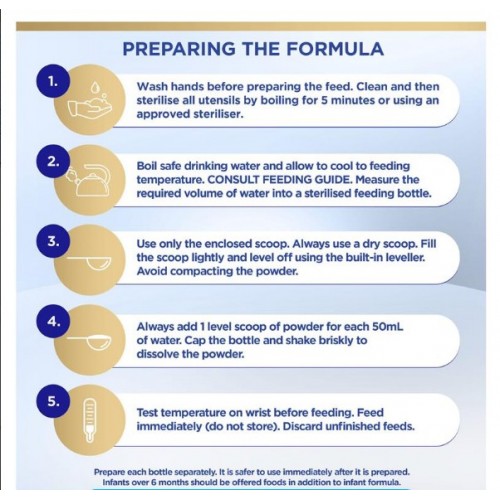 PREPARING THE FORMULA

1.

Wash hands before preparing the feed. Clean and then sterilise all utensils by boiling for 5 minutes or using an approved steriliser.

2.

Boil safe drinking water and allow to cool to feeding temperature. CONSULT FEEDING GUIDE. Measure the required volume of water into a sterilised feeding bottle.

3.

Use only the enclosed scoop. Always use a dry scoop. Fill the scoop lightly and level off using the built-in leveller. Avoid compacting the powder.

4.

Always add 1 level scoop of powder for each 50mL of water. Cap the bottle and shake briskly to dissolve the powder.

5.

Test temperature on wrist before feeding. Feed immediately (do not store). Discard unfinished feeds.

Prepare each bottle separately. It is safer to use immediately after it is prepared. Infants over 6 months should be offered foods in addition to infant formula.